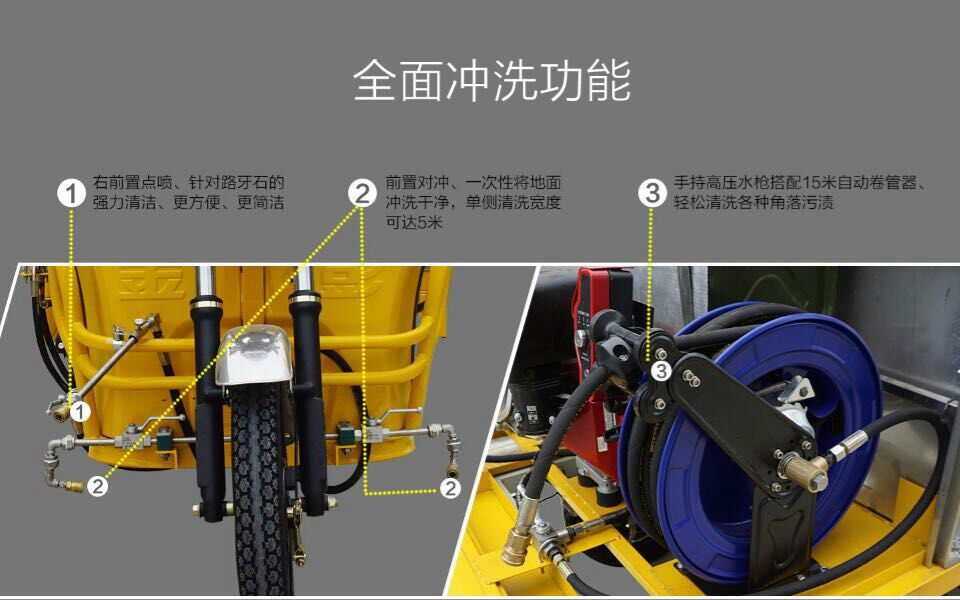 全面冲洗功能

1 右前置点喷、针对路牙石的强力清洁、更方便、更简洁

2 前置对冲、一次性将地面冲洗干净，单侧清洗宽度可达5米

3 手持高压水枪搭配15米自动卷管器、轻松清洗各种角落污渍

1

2

2

3